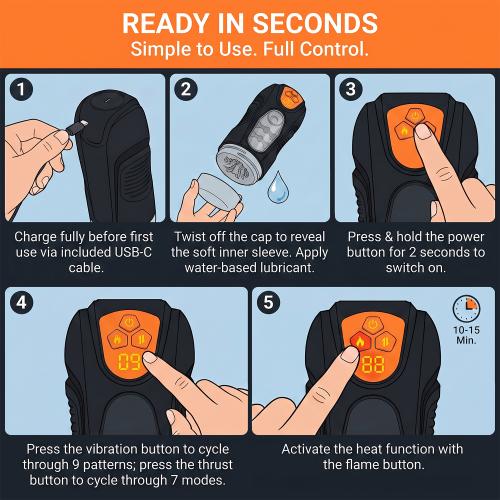 READY IN SECONDS
Simple to Use. Full Control.

1
Charge fully before first use via included USB-C cable.

2
Twist off the cap to reveal the soft inner sleeve. Apply water-based lubricant.

3
Press & hold the power button for 2 seconds to switch on.

4
09
Press the vibration button to cycle through 9 patterns; press the thrust button to cycle through 7 modes.

5
10-15 Min.
88
Activate the heat function with the flame button.