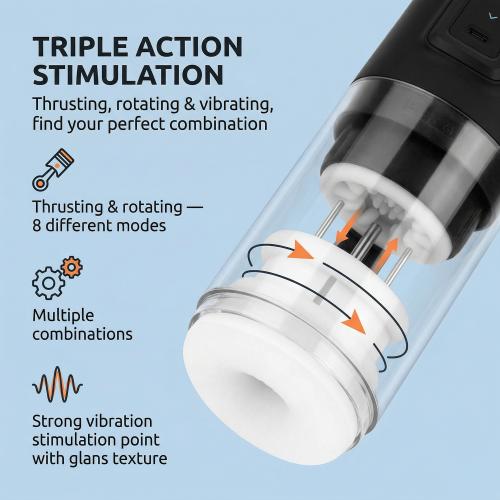 TRIPLE ACTION STIMULATION

Thrusting, rotating & vibrating, find your perfect combination

Thrusting & rotating — 8 different modes

Multiple combinations

Strong vibration stimulation point with glans texture