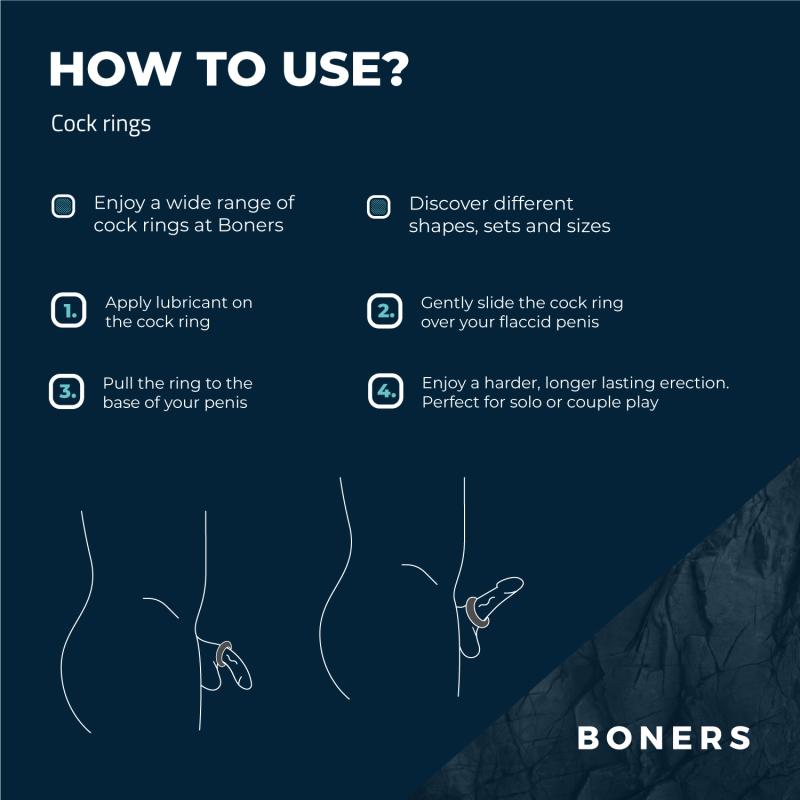 HOW TO USE?

Cock rings

Enjoy a wide range of cock rings at Boners

Discover different shapes, sets and sizes

1. Apply lubricant on the cock ring

2. Gently slide the cock ring over your flaccid penis

3. Pull the ring to the base of your penis

4. Enjoy a harder, longer lasting erection. Perfect for solo or couple play

BONERS