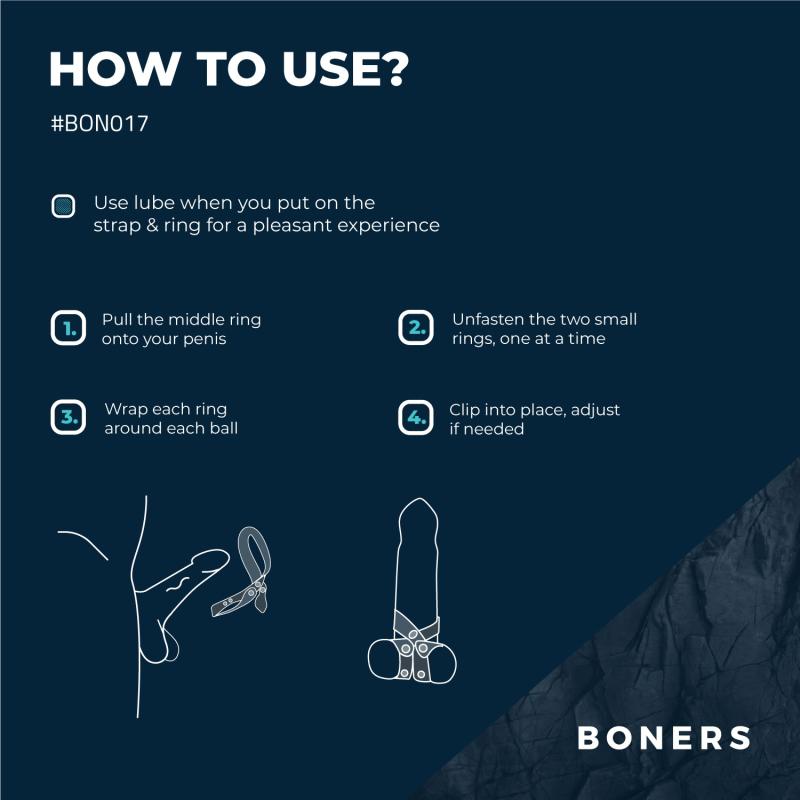 HOW TO USE?

#BON017

Use lube when you put on the strap & ring for a pleasant experience

1. Pull the middle ring onto your penis

2. Unfasten the two small rings, one at a time

3. Wrap each ring around each ball

4. Clip into place, adjust if needed

BONERS