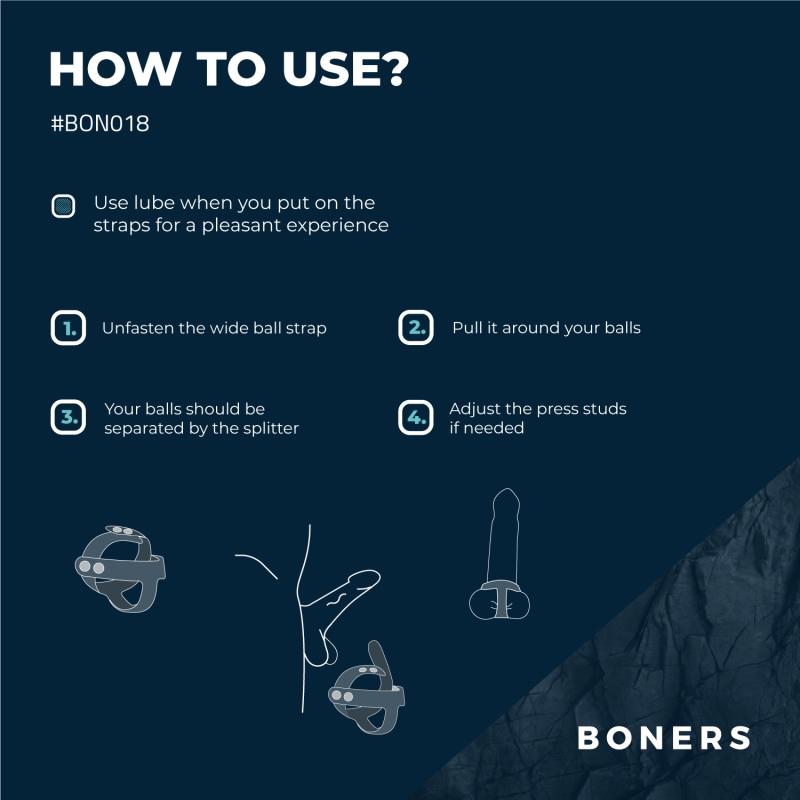 HOW TO USE?

#BON018

Use lube when you put on the straps for a pleasant experience

1. Unfasten the wide ball strap

2. Pull it around your balls

3. Your balls should be separated by the splitter

4. Adjust the press studs if needed

BONERS