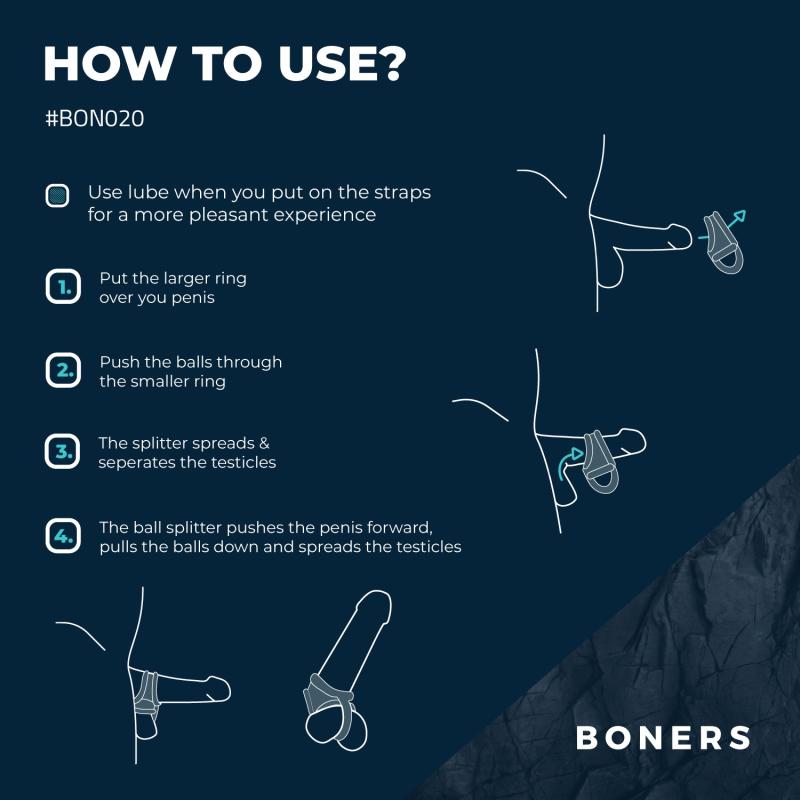 HOW TO USE?

#BON020

Use lube when you put on the straps for a more pleasant experience

1. Put the larger ring over you penis

2. Push the balls through the smaller ring

3. The splitter spreads & seperates the testicles

4. The ball splitter pushes the penis forward, pulls the balls down and spreads the testicles

BONERS