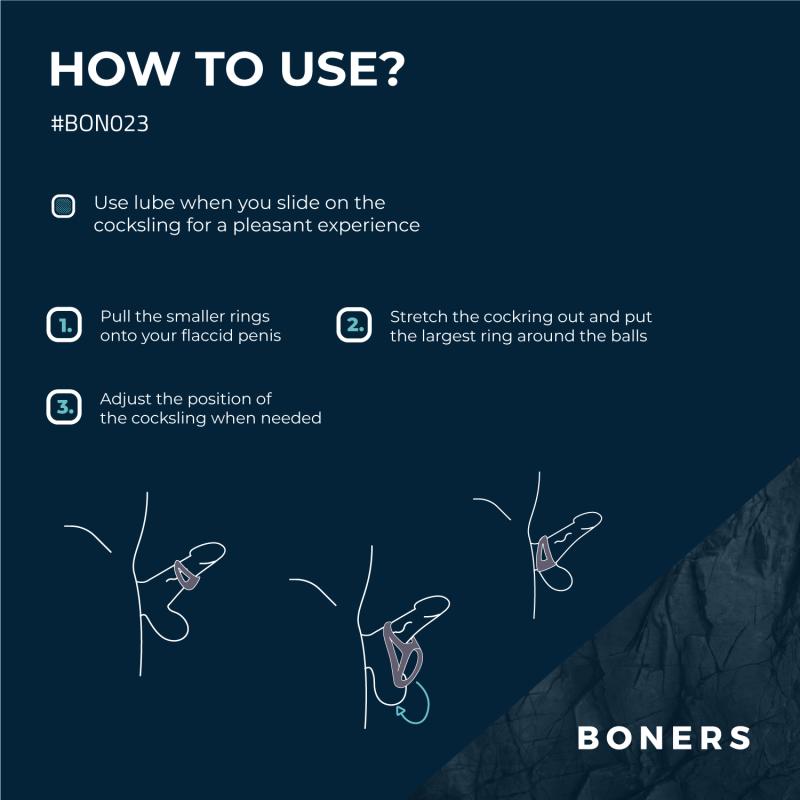 HOW TO USE?

#BON023

Use lube when you slide on the cocksling for a pleasant experience

1. Pull the smaller rings onto your flaccid penis

2. Stretch the cockring out and put the largest ring around the balls

3. Adjust the position of the cocksling when needed

BONERS